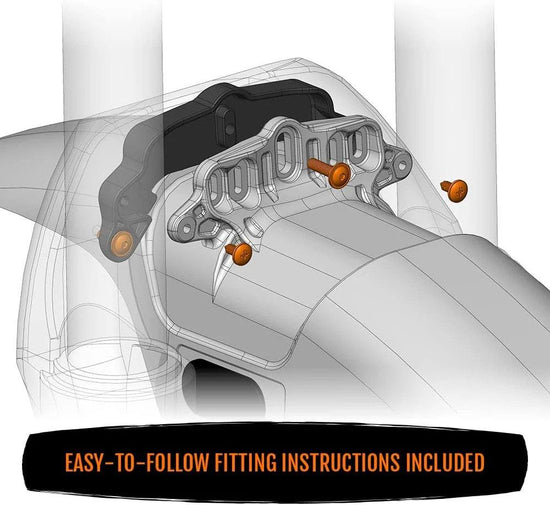 EASY-TO-FOLLOW FITTING INSTRUCTIONS INCLUDED