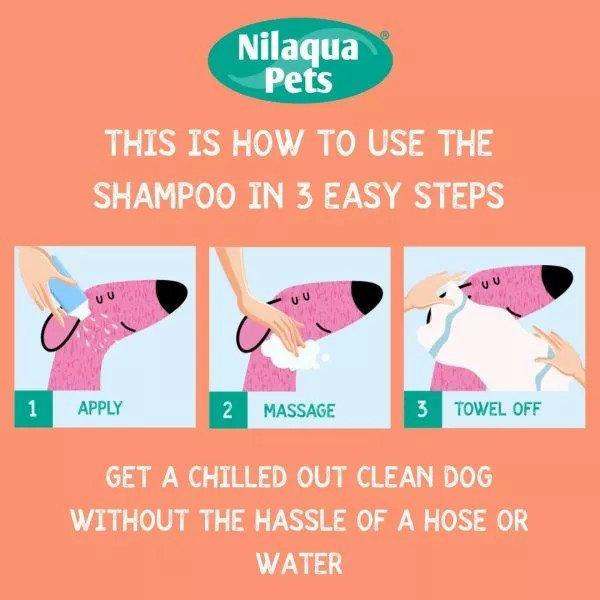 Nilaqua® Pets

THIS IS HOW TO USE THE SHAMPOO IN 3 EASY STEPS

1 APPLY

2 MASSAGE

3 TOWEL OFF

GET A CHILLED OUT CLEAN DOG WITHOUT THE HASSLE OF A HOSE OR WATER