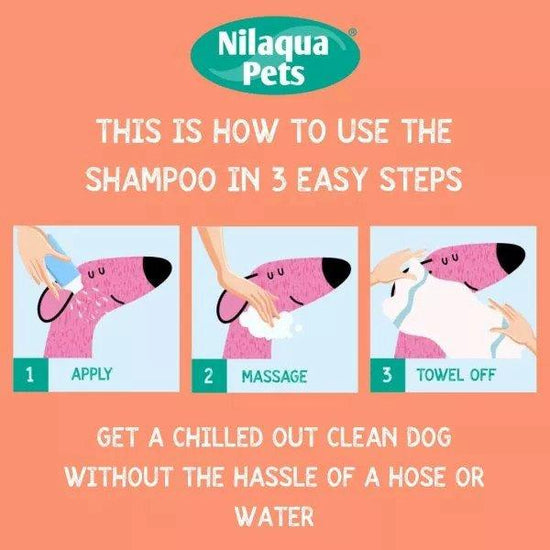 Nilaqua® Pets

THIS IS HOW TO USE THE SHAMPOO IN 3 EASY STEPS

1 APPLY

2 MASSAGE

3 TOWEL OFF

GET A CHILLED OUT CLEAN DOG WITHOUT THE HASSLE OF A HOSE OR WATER