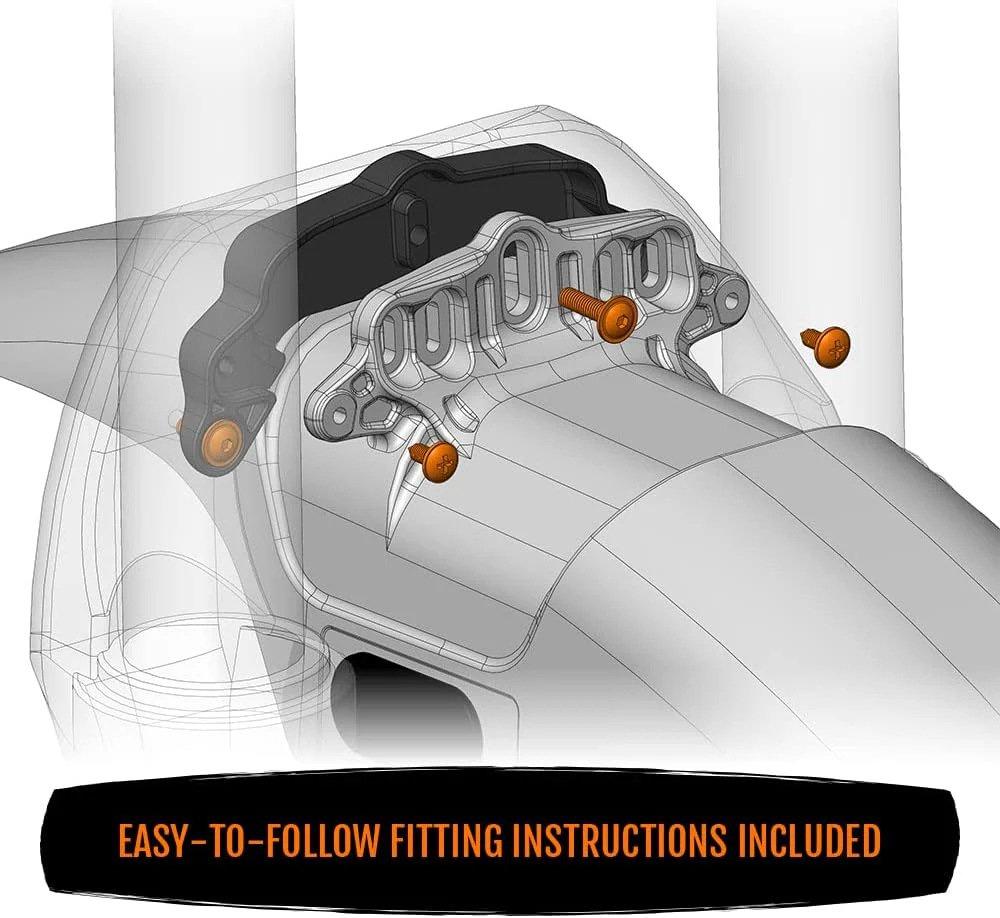 EASY-TO-FOLLOW FITTING INSTRUCTIONS INCLUDED